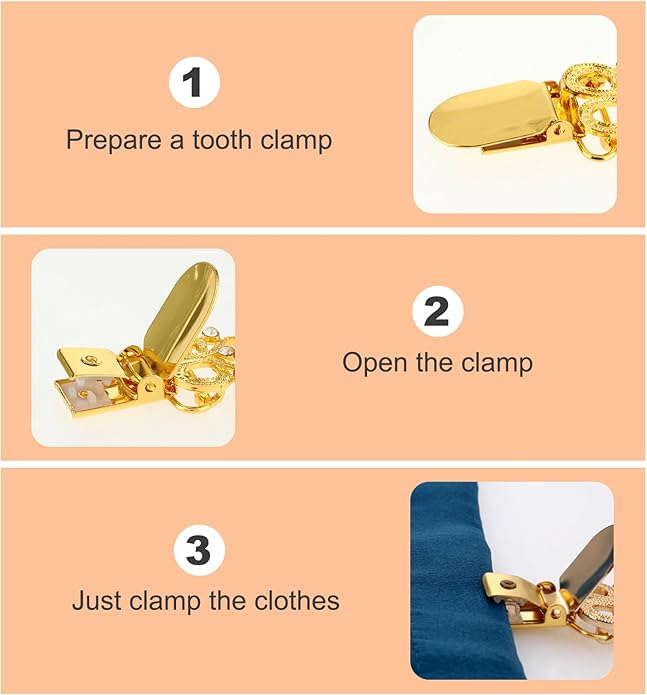 1
Prepare a tooth clamp

2
Open the clamp

3
Just clamp the clothes